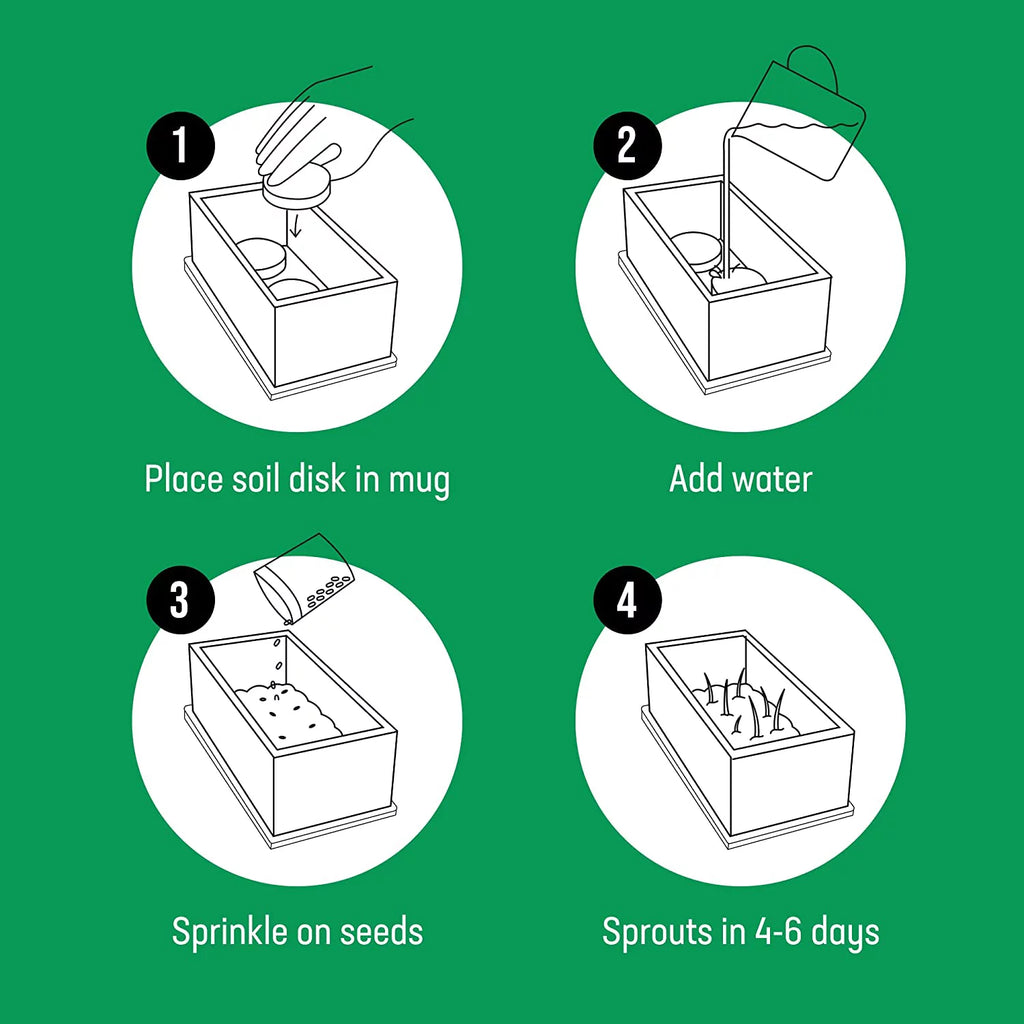 1

Place soil disk in mug

2

Add water

3

Sprinkle on seeds

4

Sprouts in 4-6 days