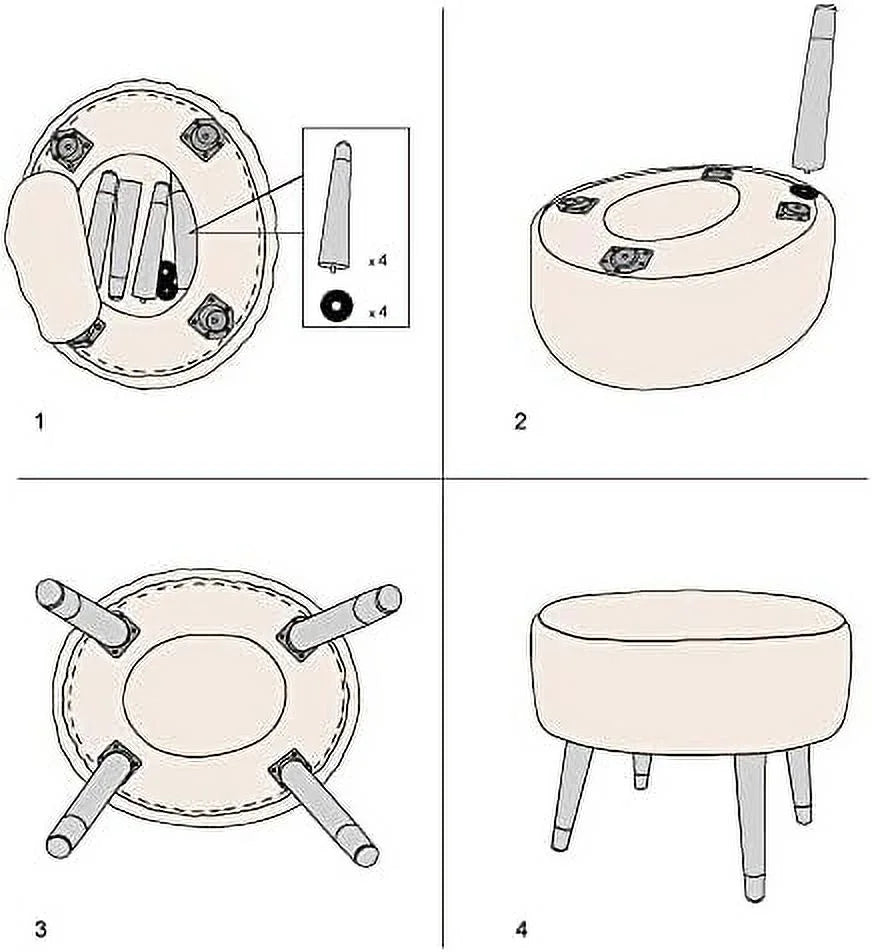 x 4

x 4

1

2

3

4