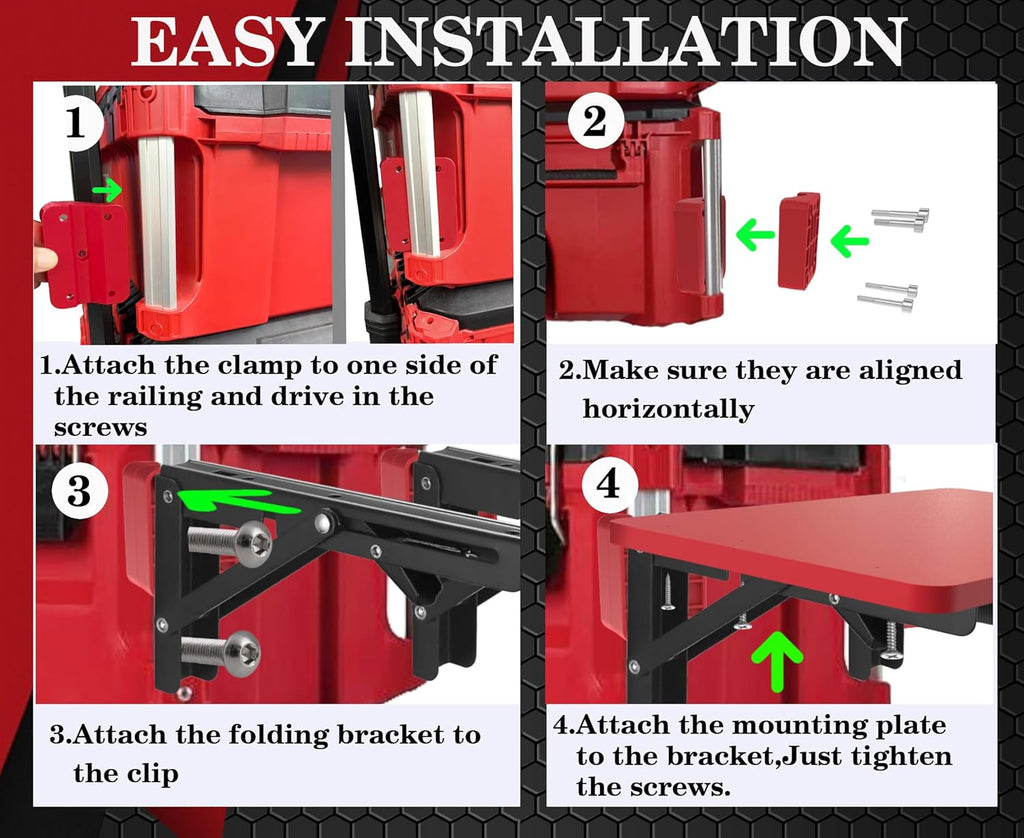 EASY INSTALLATION

1

1.Attach the clamp to one side of the railing and drive in the screws

2

2.Make sure they are aligned horizontally

3

3.Attach the folding bracket to the clip

4

4.Attach the mounting plate to the bracket,Just tighten the screws.