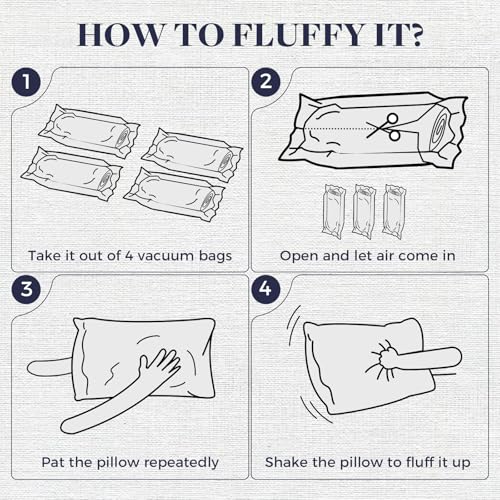 HOW TO FLUFFY IT?

1

Take it out of 4 vacuum bags

2

Open and let air come in

3

Pat the pillow repeatedly

4

Shake the pillow to fluff it up